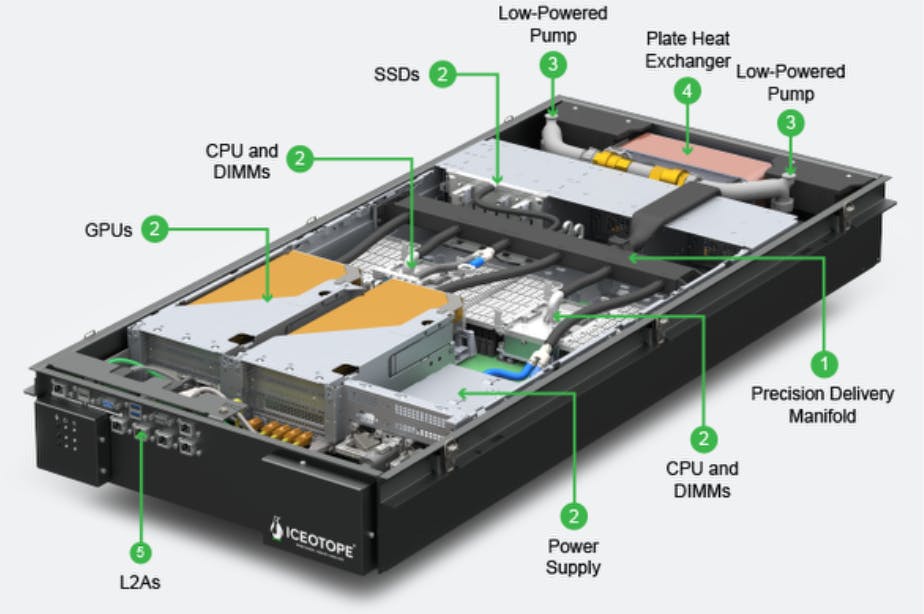 Low-Powered Pump 3

Plate Heat Exchanger 4

Low-Powered Pump 3

SSDs 2

CPU and DIMMs 2

GPUs 2

1 Precision Delivery Manifold

2 CPU and DIMMs

2 Power Supply

5 L2As

ICEOTOPE